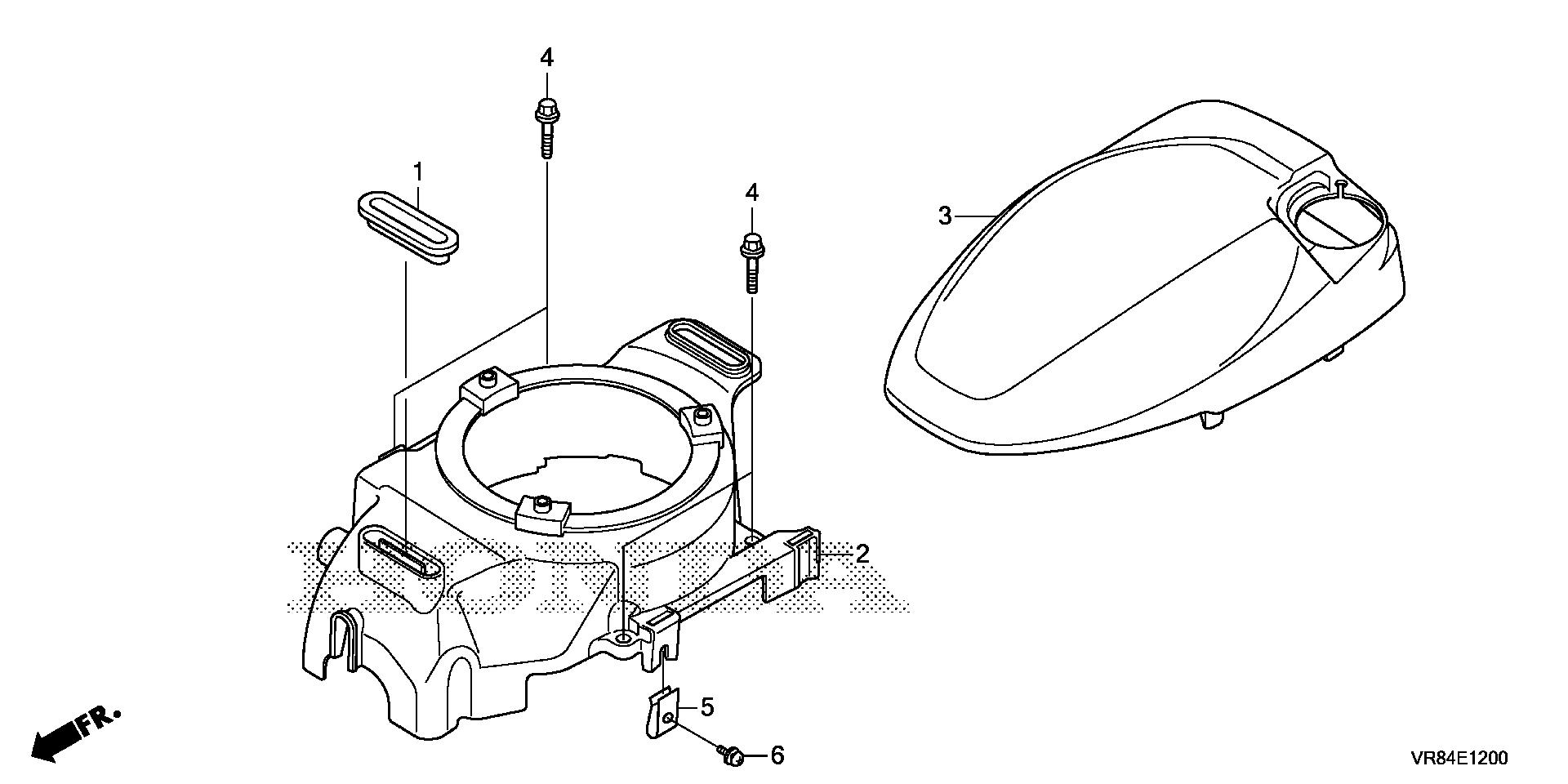 4
1
4
3
2
5
6
FR.
VR84E1200